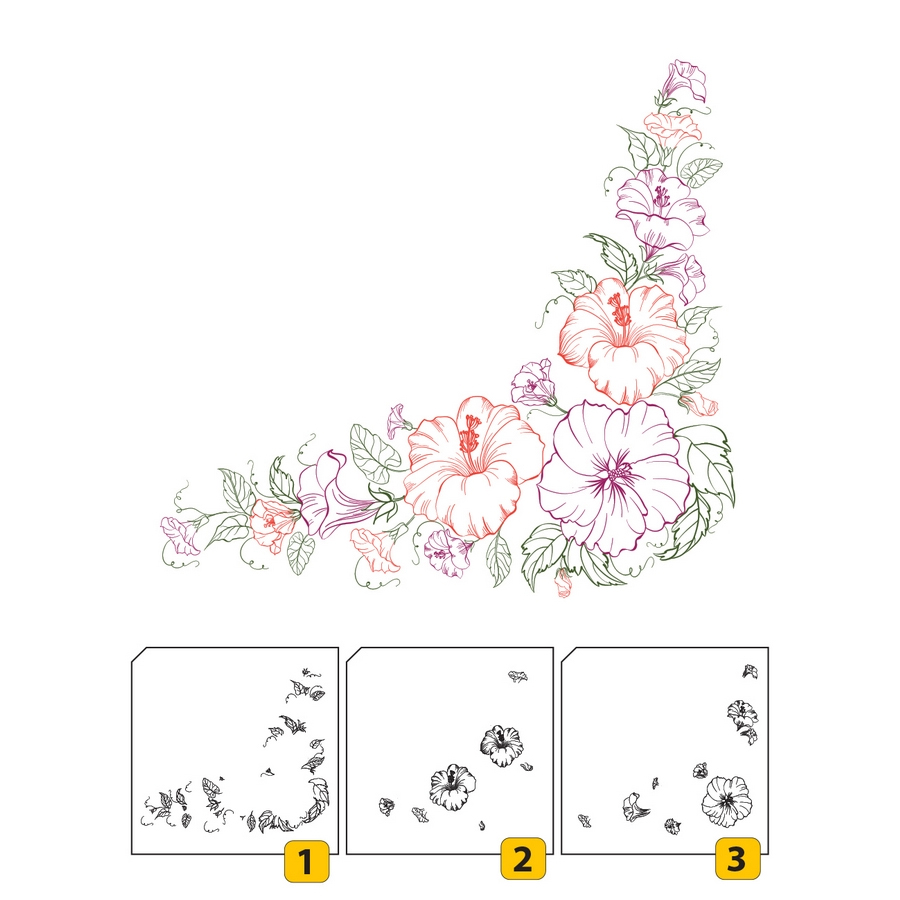 1

2

3